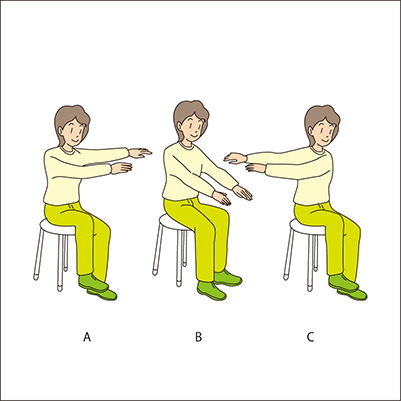 A

B

C